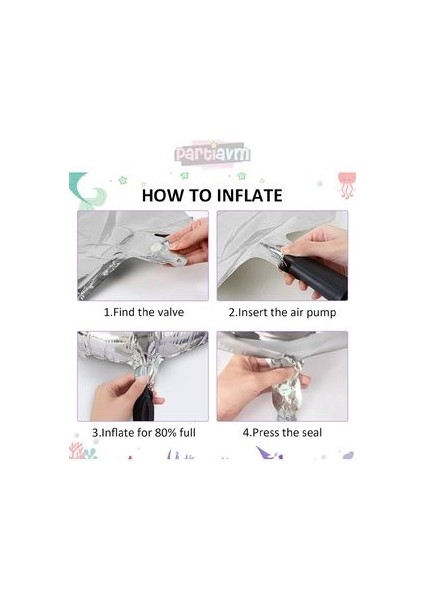 partiavm

HOW TO INFLATE

1.Find the valve

2.Insert the air pump

3.Inflate for 80% full

4.Press the seal