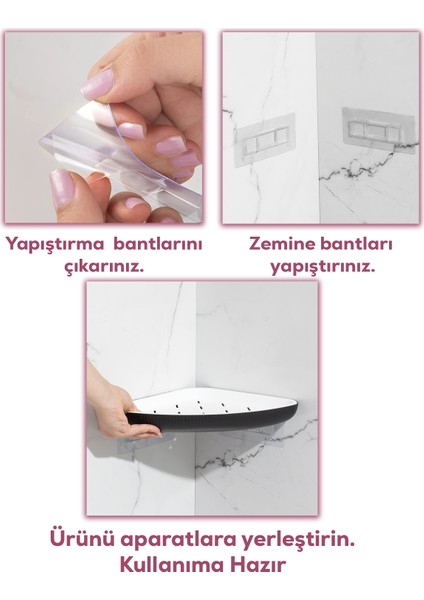 Yapıştırma bantlarını çıkarınız.

Zemine bantları yapıştırınız.

Ürünü aparatlara yerleştirin. Kullanıma Hazır