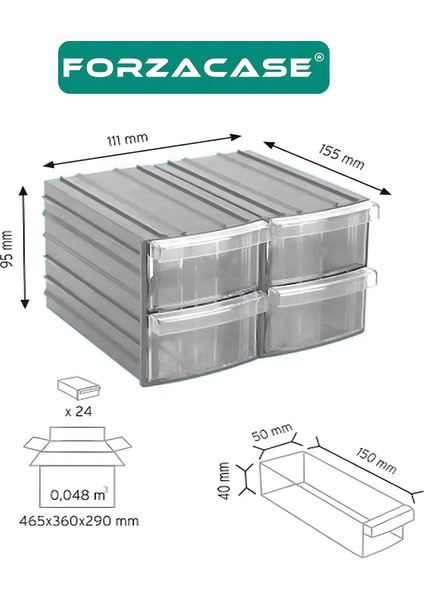 FORZACASE®

111 mm

155 mm

95 mm

x 24

0,048 $m^3$

465x360x290 mm

50 mm

150 mm

40 mm