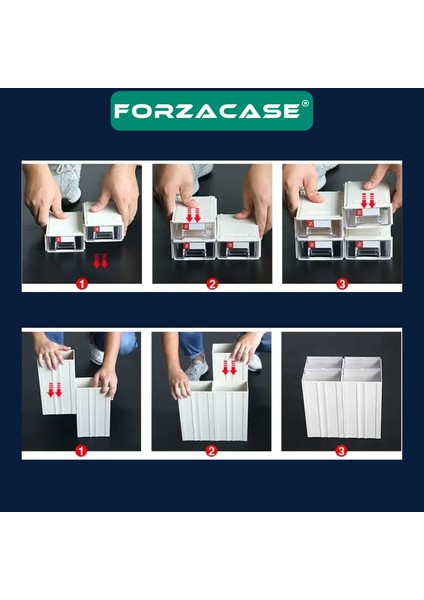 FORZACASE®

1

2

3

1

2

3