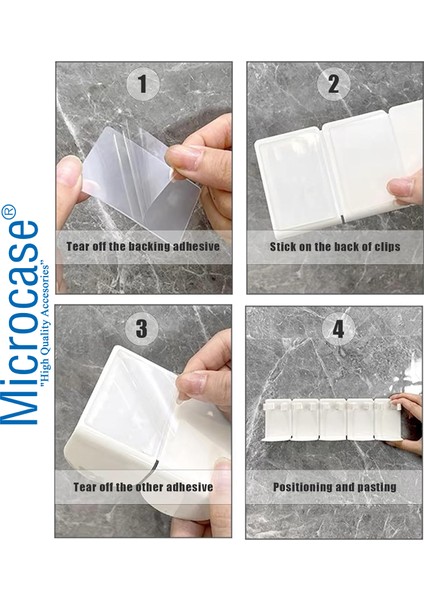 Microcase®
"High Quality Accesories"

1

Tear off the backing adhesive

2

Stick on the back of clips

3

Tear off the other adhesive

4

Positioning and pasting