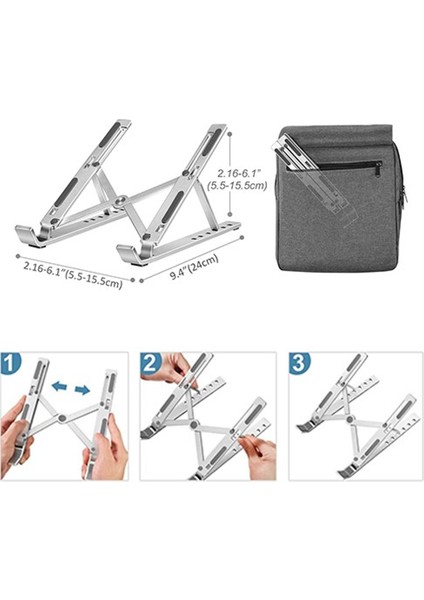 2.16-6.1"
(5.5-15.5cm)

2.16-6.1"(5.5-15.5cm)

9.4"(24cm)

1

2

3