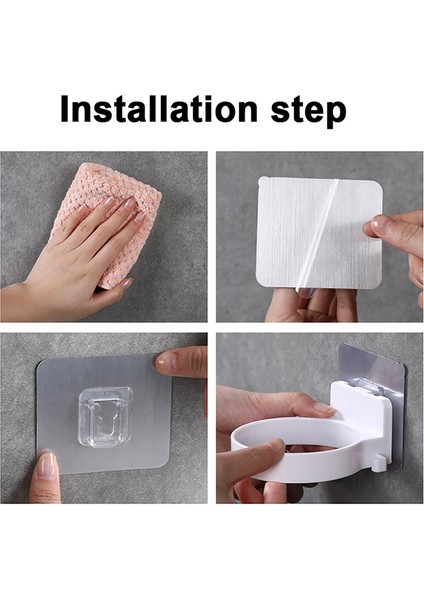 Installation step