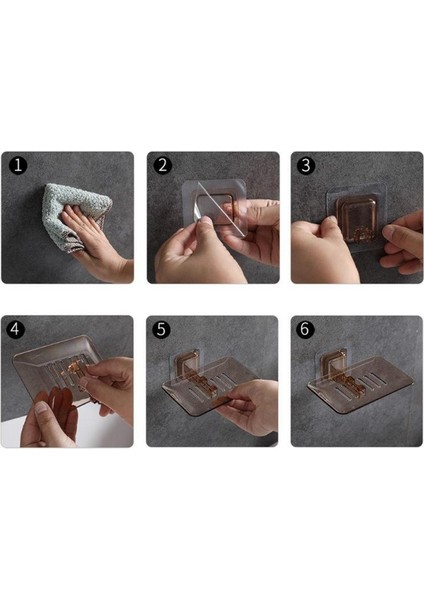 1

2

3

4

5

6