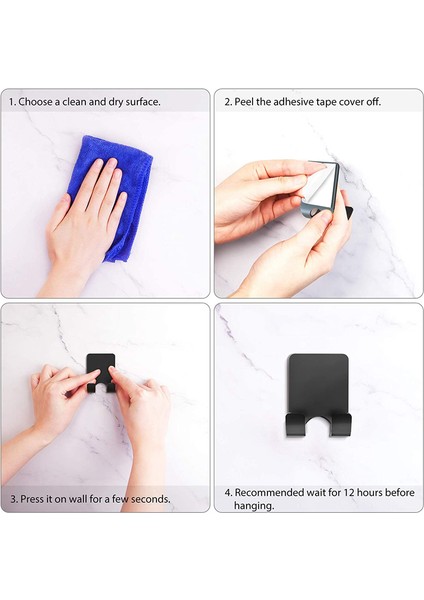 1. Choose a clean and dry surface.

2. Peel the adhesive tape cover off.

3. Press it on wall for a few seconds.

4. Recommended wait for 12 hours before hanging.