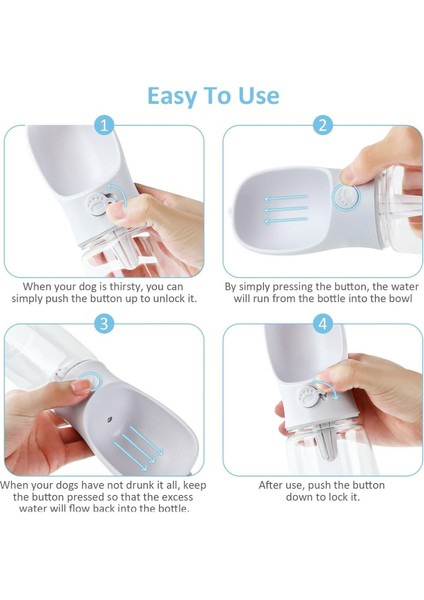 Easy To Use

1

When your dog is thirsty, you can simply push the button up to unlock it.

2

By simply pressing the button, the water will run from the bottle into the bowl

3

When your dogs have not drunk it all, keep the button pressed so that the excess water will flow back into the bottle.

4

After use, push the button down to lock it.