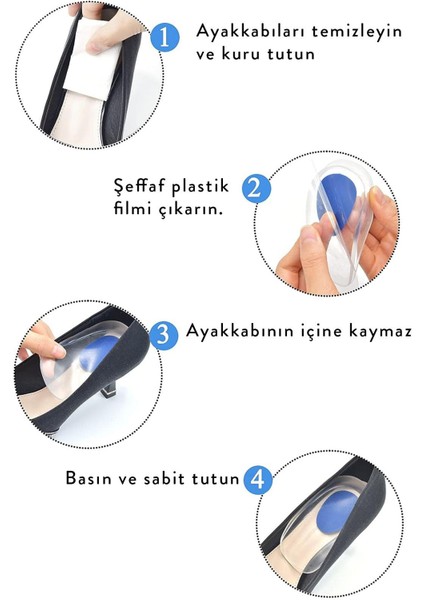 1 Ayakkabıları temizleyin ve kuru tutun

Şeffaf plastik filmi çıkarın. 2

3 Ayakkabının içine kaymaz

Basın ve sabit tutun 4