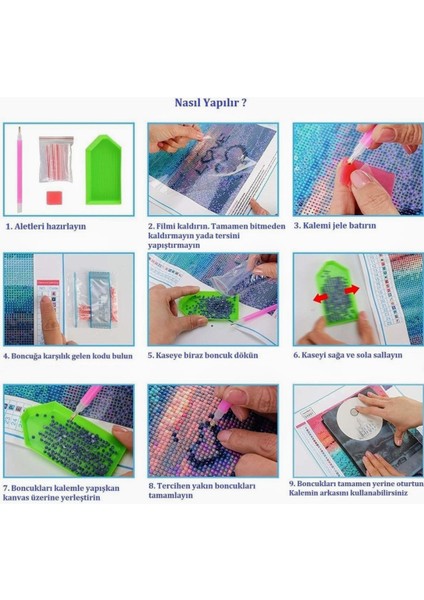 Nasıl Yapılır ?

1. Aletleri hazırlayın

2. Filmi kaldırın. Tamamen bitmeden kaldırmayın yada tersini yapıştırmayın

3. Kalemi jele batırın

4. Boncuğa karşılık gelen kodu bulun

5. Kaseye biraz boncuk dökün

6. Kaseyi sağa ve sola sallayın

7. Boncukları kalemle yapışkan kanvas üzerine yerleştirin

8. Tercihen yakın boncukları tamamlayın

9. Boncukları tamamen yerine oturtun Kalemin arkasını kullanabilirsiniz