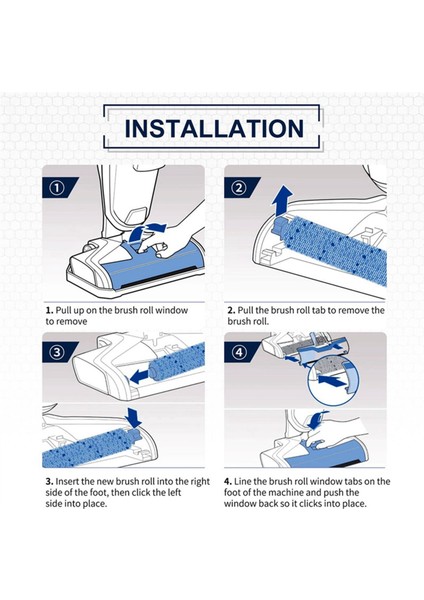 INSTALLATION

①

1. Pull up on the brush roll window to remove

②

2. Pull the brush roll tab to remove the brush roll.

③

3. Insert the new brush roll into the right side of the foot, then click the left side into place.

④

4. Line the brush roll window tabs on the foot of the machine and push the window back so it clicks into place.