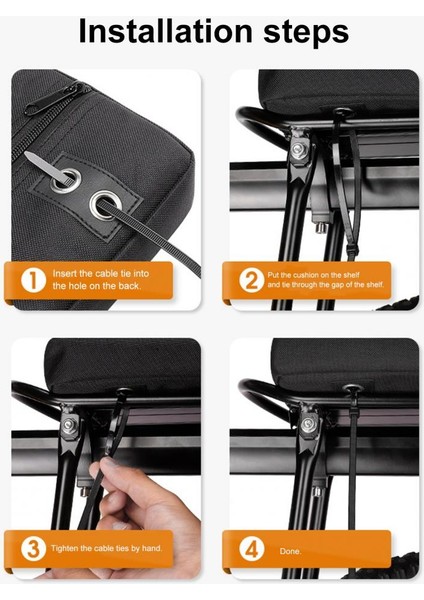 Installation steps

1 Insert the cable tie into the hole on the back.

2 Put the cushion on the shelf and tie through the gap of the shelf.

3 Tighten the cable ties by hand.

4 Done.