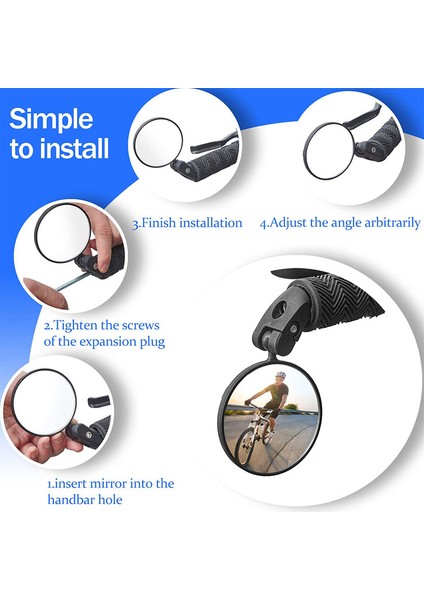 Simple to install

3.Finish installation

4.Adjust the angle arbitrarily

2.Tighten the screws of the expansion plug

1.insert mirror into the handbar hole