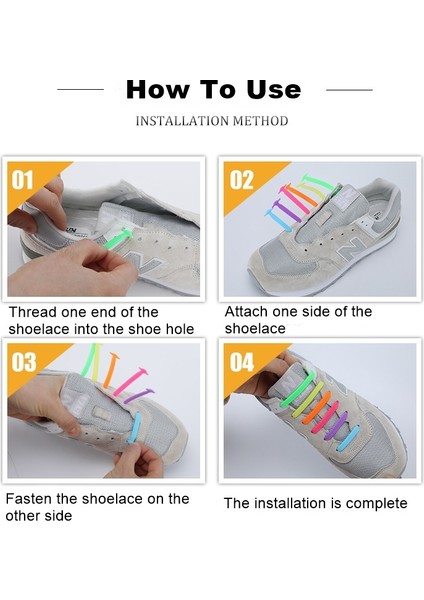 How To Use

INSTALLATION METHOD

01

Thread one end of the shoelace into the shoe hole

02

Attach one side of the shoelace

03

Fasten the shoelace on the other side

04

The installation is complete