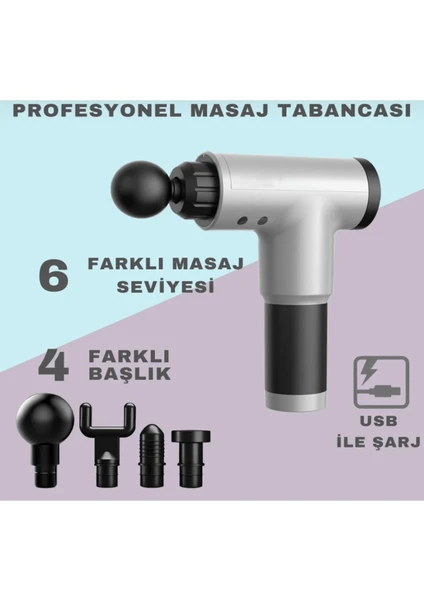 PROFESYONEL MASAJ TABANCASI

6 FARKLI MASAJ SEVİYESİ

4 FARKLI BAŞLIK

USB İLE ŞARJ