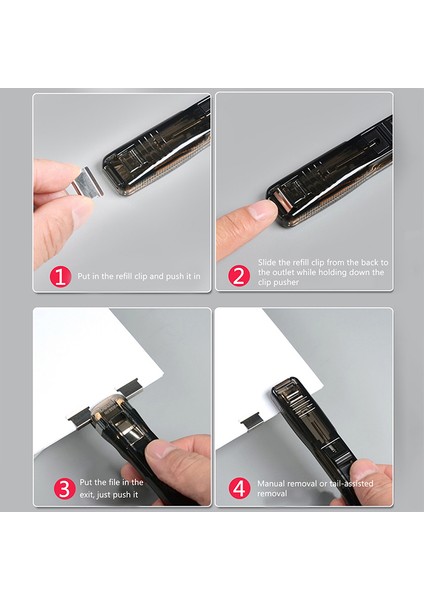 1 Put in the refill clip and push it in

2 Slide the refill clip from the back to the outlet while holding down the clip pusher

3 Put the file in the exit, just push it

4 Manual removal or tail-assisted removal