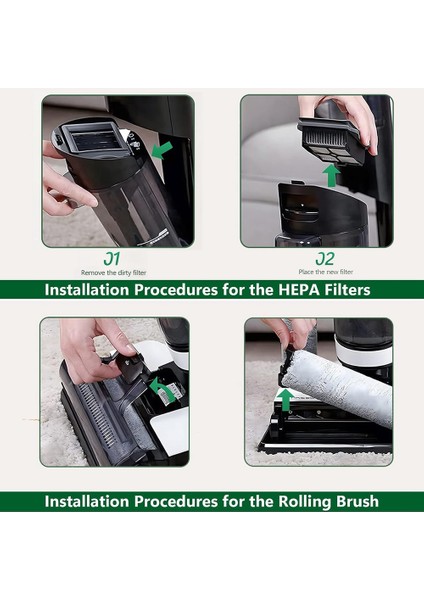 01
Remove the dirty filter

02
Place the new filter

Installation Procedures for the HEPA Filters

Installation Procedures for the Rolling Brush