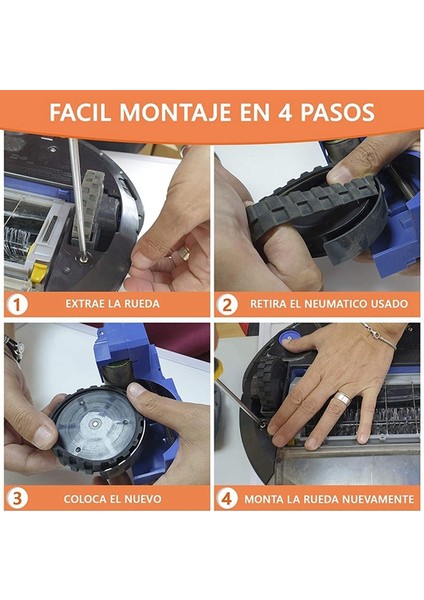 FACIL MONTAJE EN 4 PASOS

1 EXTRAE LA RUEDA

2 RETIRA EL NEUMATICO USADO

3 COLOCA EL NUEVO

4 MONTA LA RUEDA NUEVAMENTE