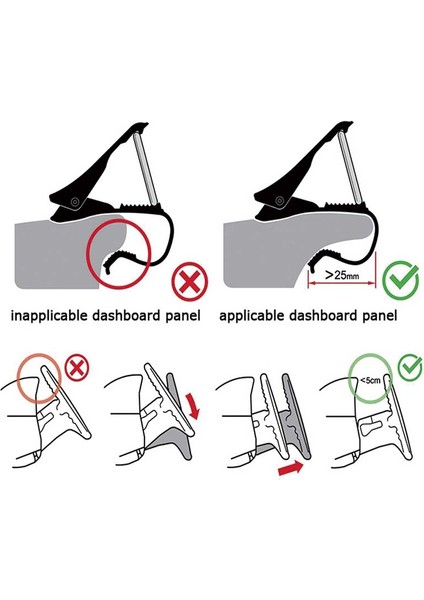 >25mm

inapplicable dashboard panel

applicable dashboard panel

<5cm