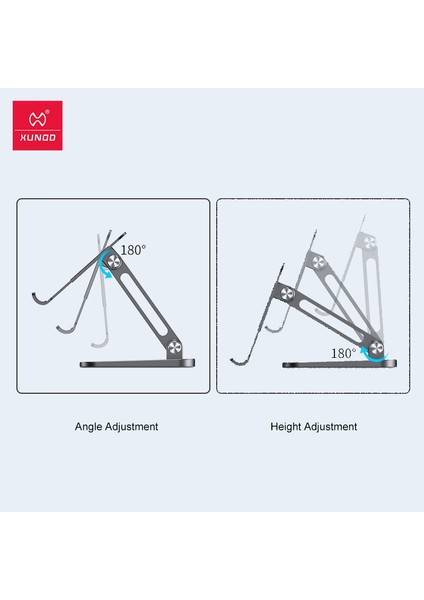 XUNDD

180°

180°

Angle Adjustment

Height Adjustment