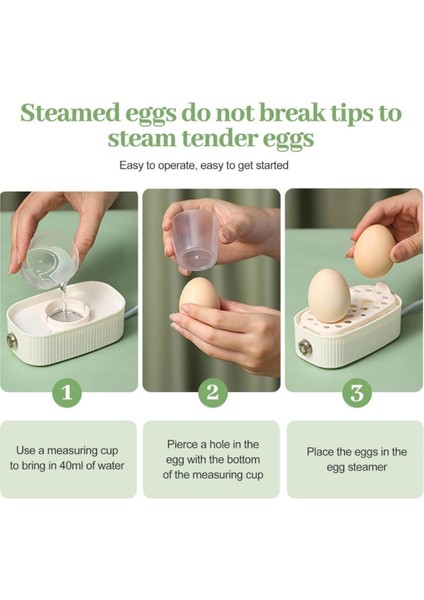 Steamed eggs do not break tips to steam tender eggs

Easy to operate, easy to get started

1

2

3

Use a measuring cup to bring in 40ml of water

Pierce a hole in the egg with the bottom of the measuring cup

Place the eggs in the egg steamer