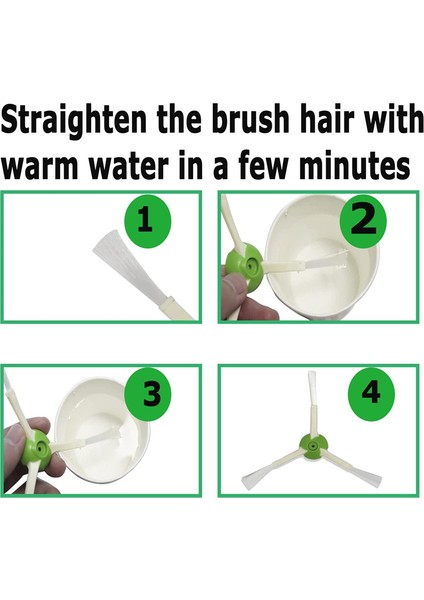 Straighten the brush hair with warm water in a few minutes

1

2

3

4