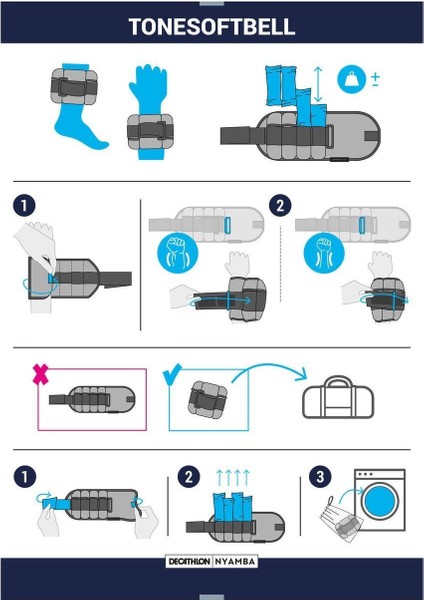 TONESOFTBELL

±

1

2

1

2

3

DECATHLON NYAMBA