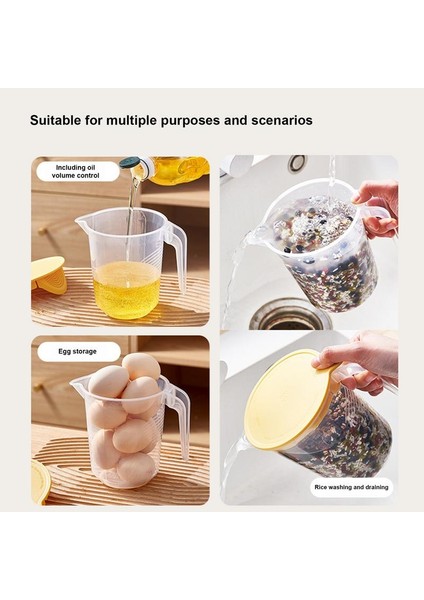 Suitable for multiple purposes and scenarios

Including oil volume control

Egg storage

Rice washing and draining