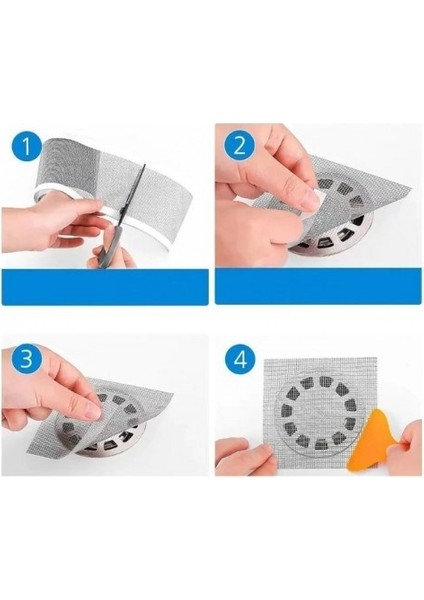 1

2

3

4