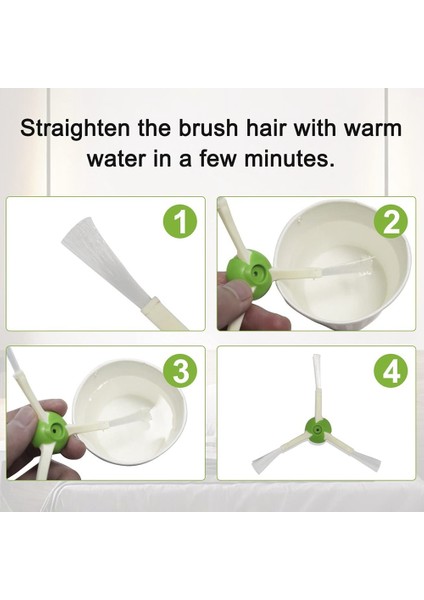 Straighten the brush hair with warm water in a few minutes.

1

2

3

4