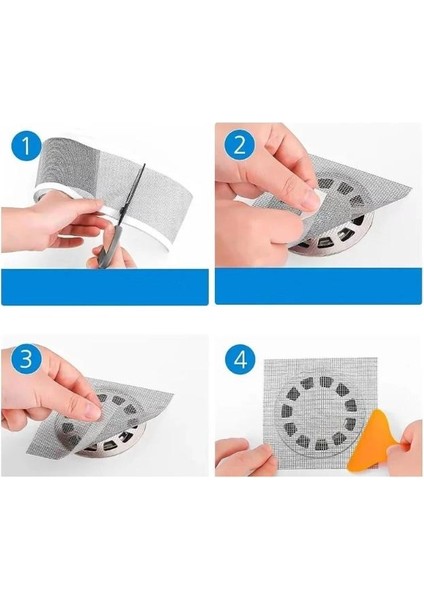 1

2

3

4