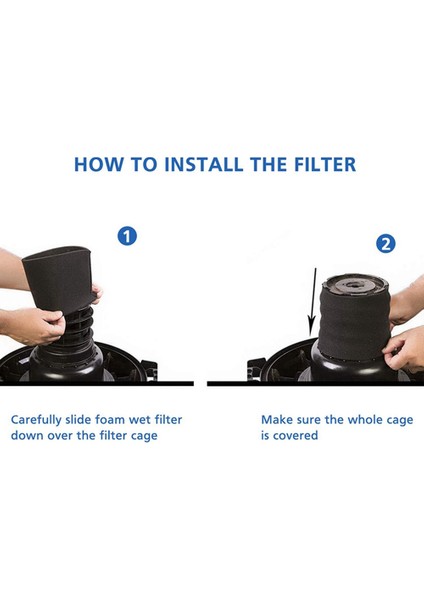 HOW TO INSTALL THE FILTER

1

2

Carefully slide foam wet filter down over the filter cage

Make sure the whole cage is covered