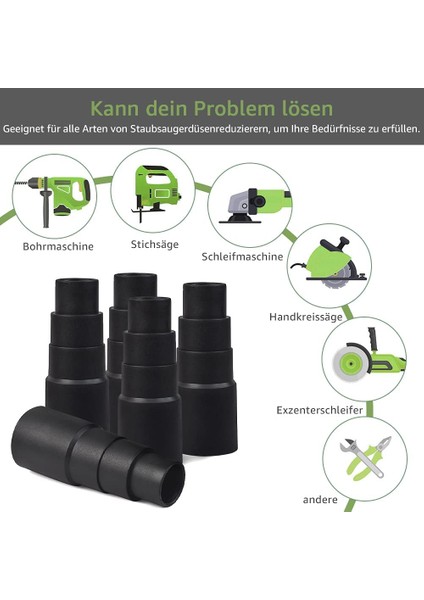 Kann dein Problem lösen

Geeignet für alle Arten von Staubsaugerdüsenreduzierern, um Ihre Bedürfnisse zu erfüllen.

Bohrmaschine

Stichsäge

Schleifmaschine

Handkreissäge

Exzenterschleifer

andere