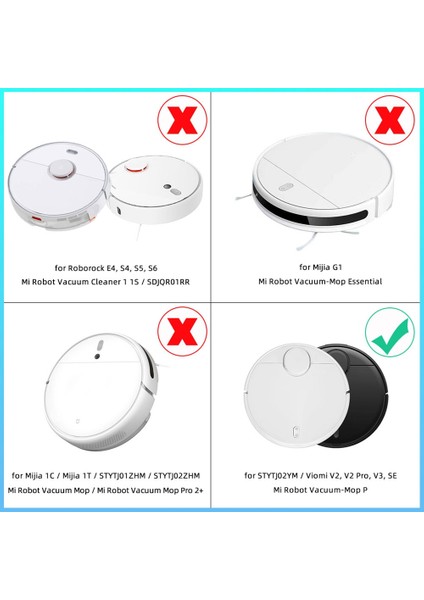 for Roborock E4, S4, S5, S6
Mi Robot Vacuum Cleaner 1 1S / SDJQR01RR

for Mijia G1
Mi Robot Vacuum-Mop Essential

for Mijia 1C / Mijia 1T / STYTJ01ZHM / STYTJ02ZHM
Mi Robot Vacuum Mop / Mi Robot Vacuum Mop Pro 2+

for STYTJ02YM / Viomi V2, V2 Pro, V3, SE
Mi Robot Vacuum-Mop P