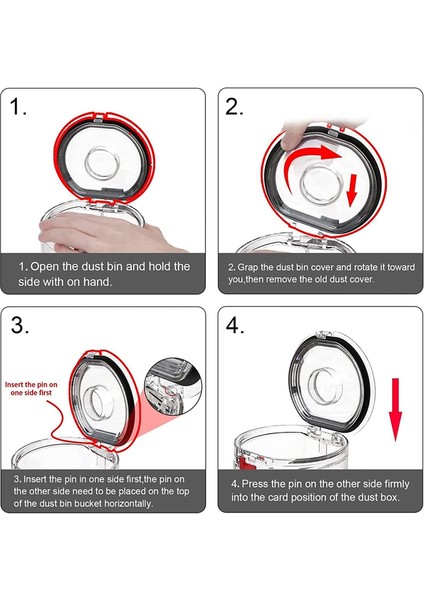 1.

1. Open the dust bin and hold the side with on hand.

2.

2. Grap the dust bin cover and rotate it toward you,then remove the old dust cover.

3.

Insert the pin on one side first

3. Insert the pin in one side first,the pin on the other side need to be placed on the top of the dust bin bucket horizontally.

4.

4. Press the pin on the other side firmly into the card position of the dust box.