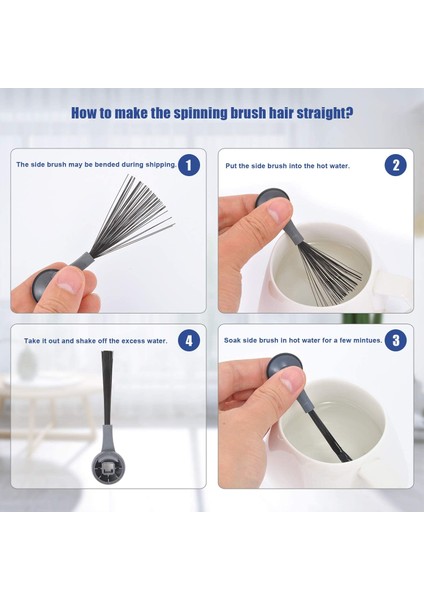 How to make the spinning brush hair straight?

The side brush may be bended during shipping. 1

Put the side brush into the hot water. 2

Take it out and shake off the excess water. 4

Soak side brush in hot water for a few mintues. 3