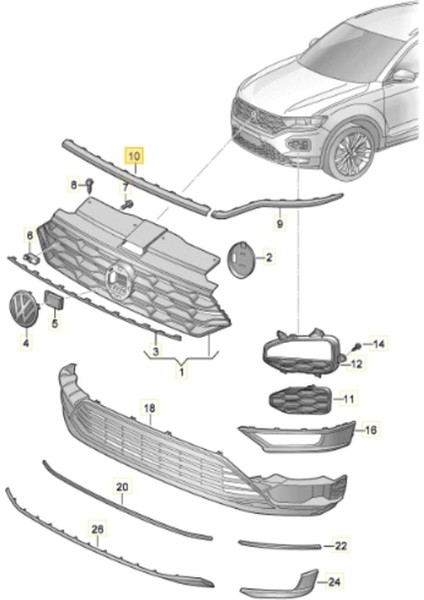 10
8
7
9
6
2
4
5
3
1
14
12
11
18
16
20
26
22
24