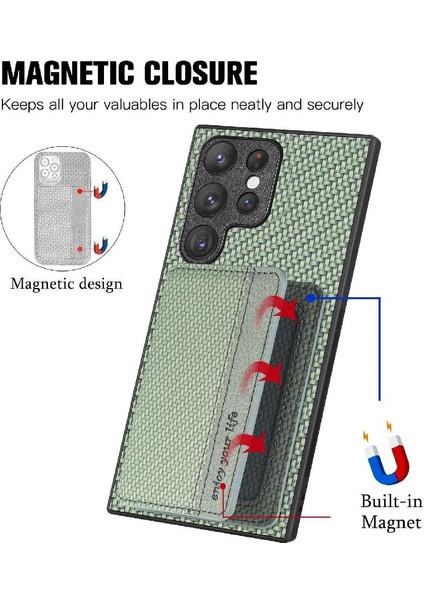 MAGNETIC CLOSURE

Keeps all your valuables in place neatly and securely

Magnetic design

enjoy your life

Built-in Magnet