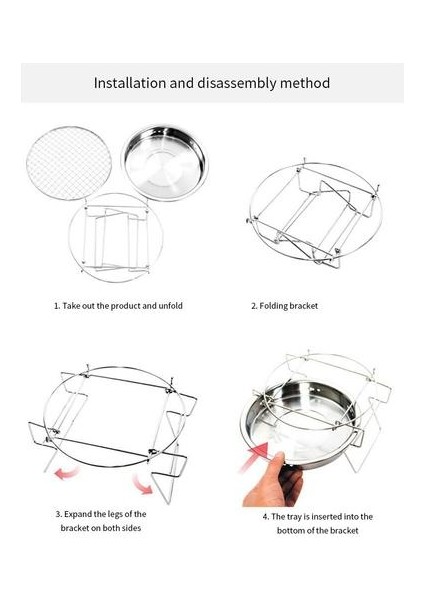 Installation and disassembly method

1. Take out the product and unfold

2. Folding bracket

3. Expand the legs of the bracket on both sides

4. The tray is inserted into the bottom of the bracket