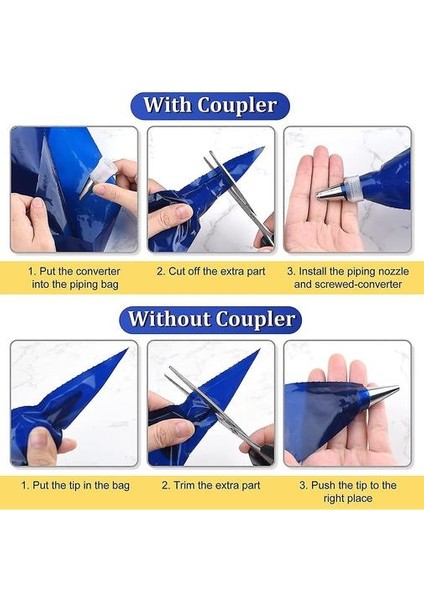 With Coupler

1. Put the converter into the piping bag

2. Cut off the extra part

3. Install the piping nozzle and screwed-converter

Without Coupler

1. Put the tip in the bag

2. Trim the extra part

3. Push the tip to the right place