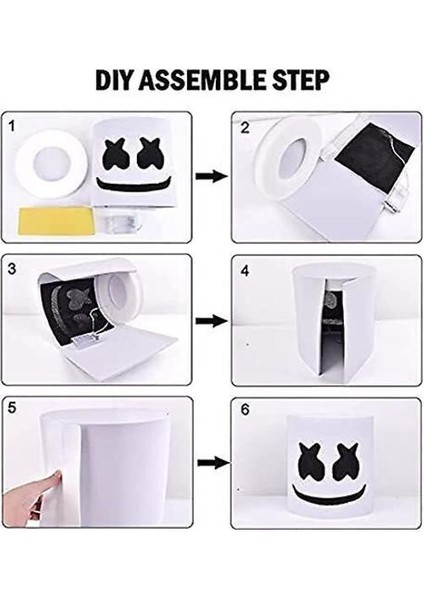 DIY ASSEMBLE STEP

1

2

3

4

5

6