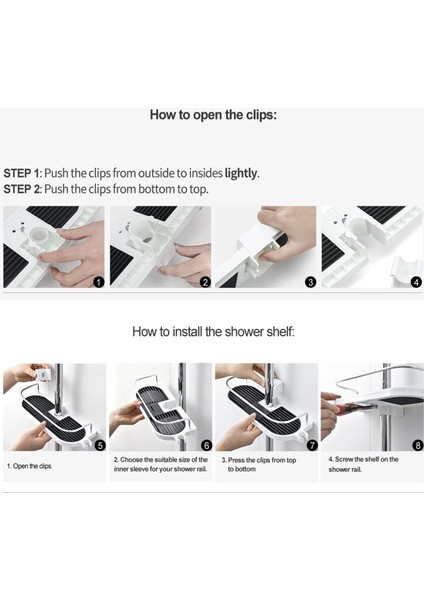 How to open the clips:

STEP 1: Push the clips from outside to insides lightly.
STEP 2: Push the clips from bottom to top.

1

2

3

4

How to install the shower shelf:

5

6

7

8

1. Open the clips

2. Choose the suitable size of the inner sleeve for your shower rail.

3. Press the clips from top to bottom

4. Screw the shelf on the shower rail.