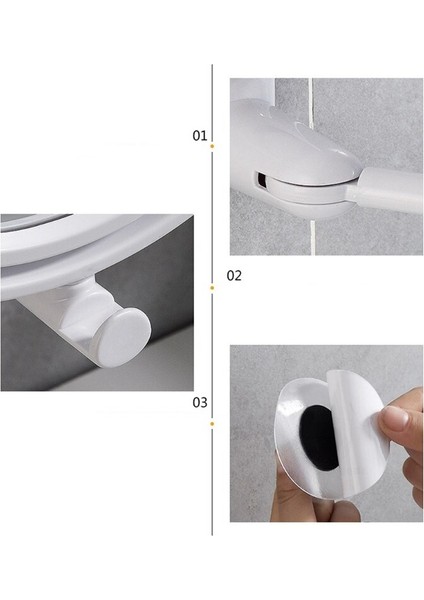 01

02

03