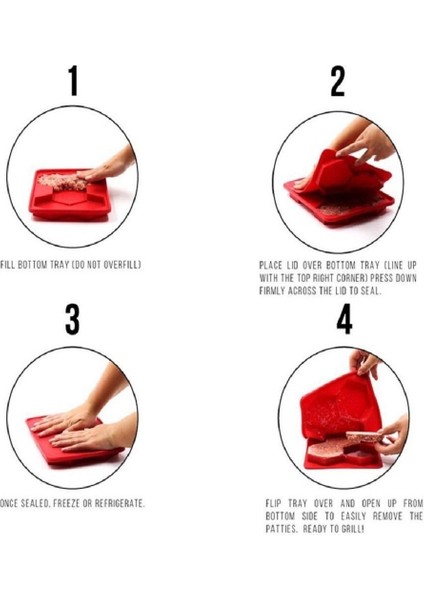 1

FILL BOTTOM TRAY (DO NOT OVERFILL)

2

PLACE LID OVER BOTTOM TRAY (LINE UP WITH THE TOP RIGHT CORNER) PRESS DOWN FIRMLY ACROSS THE LID TO SEAL.

3

ONCE SEALED, FREEZE OR REFRIGERATE.

4

FLIP TRAY OVER AND OPEN UP FROM BOTTOM SIDE TO EASILY REMOVE THE PATTIES. READY TO GRILL!