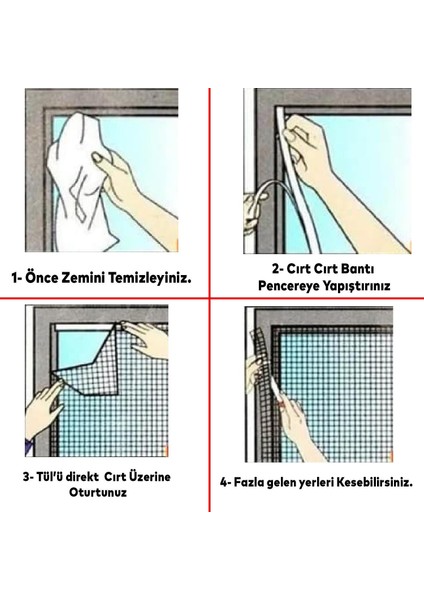 1- Önce Zemini Temizleyiniz.

2- Cırt Cırt Bantı Pencereye Yapıştırınız

3- Tül'ü direkt Cırt Üzerine Oturtunuz

4- Fazla gelen yerleri Kesebilirsiniz.