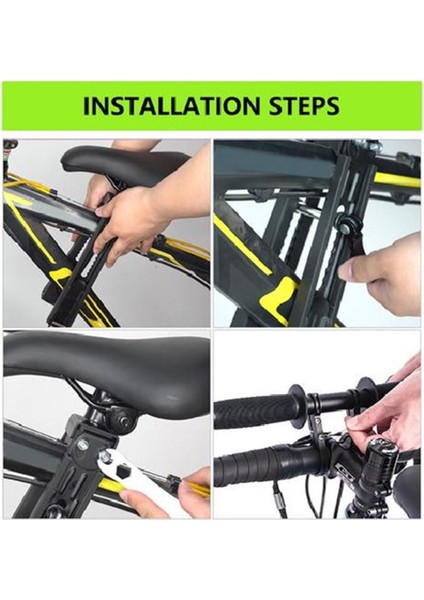 INSTALLATION STEPS