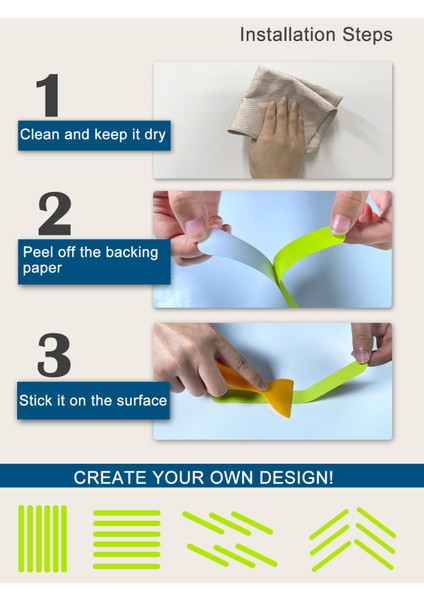 Installation Steps

1

Clean and keep it dry

2

Peel off the backing paper

3

Stick it on the surface

CREATE YOUR OWN DESIGN!