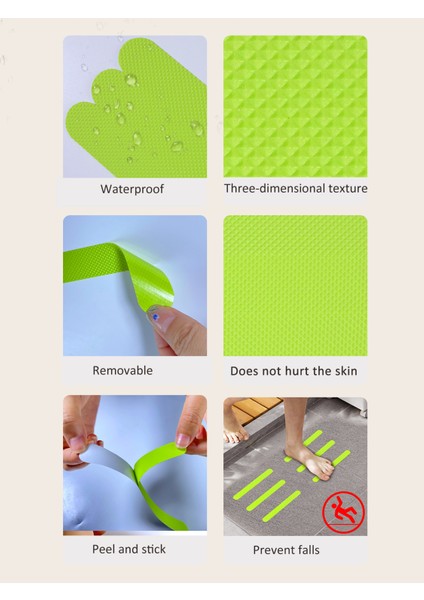 Waterproof

Three-dimensional texture

Removable

Does not hurt the skin

Peel and stick

Prevent falls