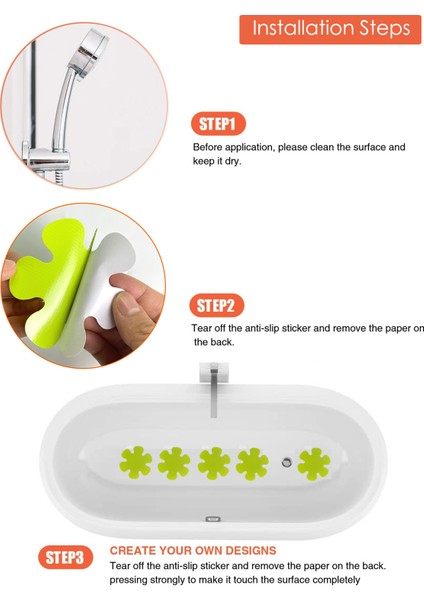 Installation Steps

STEP1
Before application, please clean the surface and keep it dry.

STEP2
Tear off the anti-slip sticker and remove the paper on the back.

STEP3
CREATE YOUR OWN DESIGNS
Tear off the anti-slip sticker and remove the paper on the back. pressing strongly to make it touch the surface completely