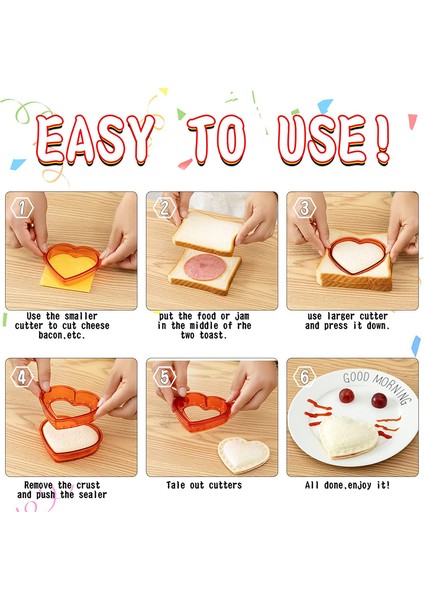 EASY TO USE!

1
Use the smaller cutter to cut cheese bacon,etc.

2
put the food or jam in the middle of rhe two toast.

3
use larger cutter and press it down.

4
Remove the crust and push the sealer

5
Tale out cutters

6
GOOD MORNING
All done,enjoy it!