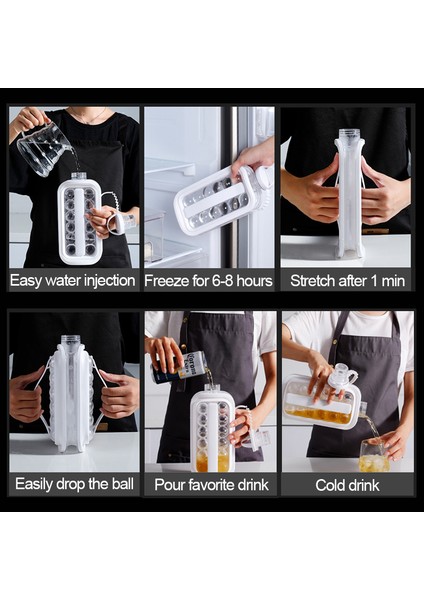 Easy water injection

Freeze for 6-8 hours

Stretch after 1 min

Easily drop the ball

Corona Extra

Pour favorite drink

Cold drink