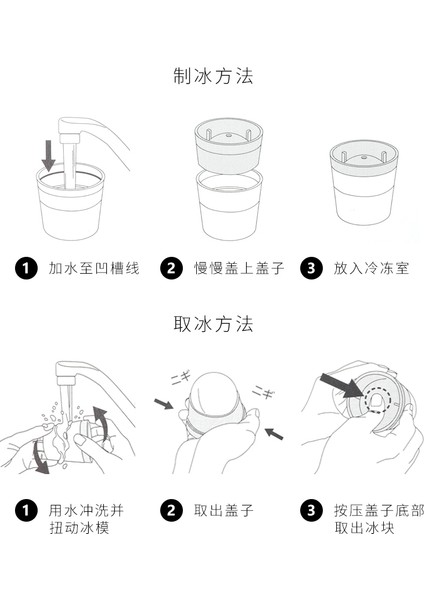 制冰方法

1 加水至凹槽线

2 慢慢盖上盖子

3 放入冷冻室

取冰方法

ニギ

ニギ

1 用水冲洗并扭动冰模

2 取出盖子

3 按压盖子底部取出冰块